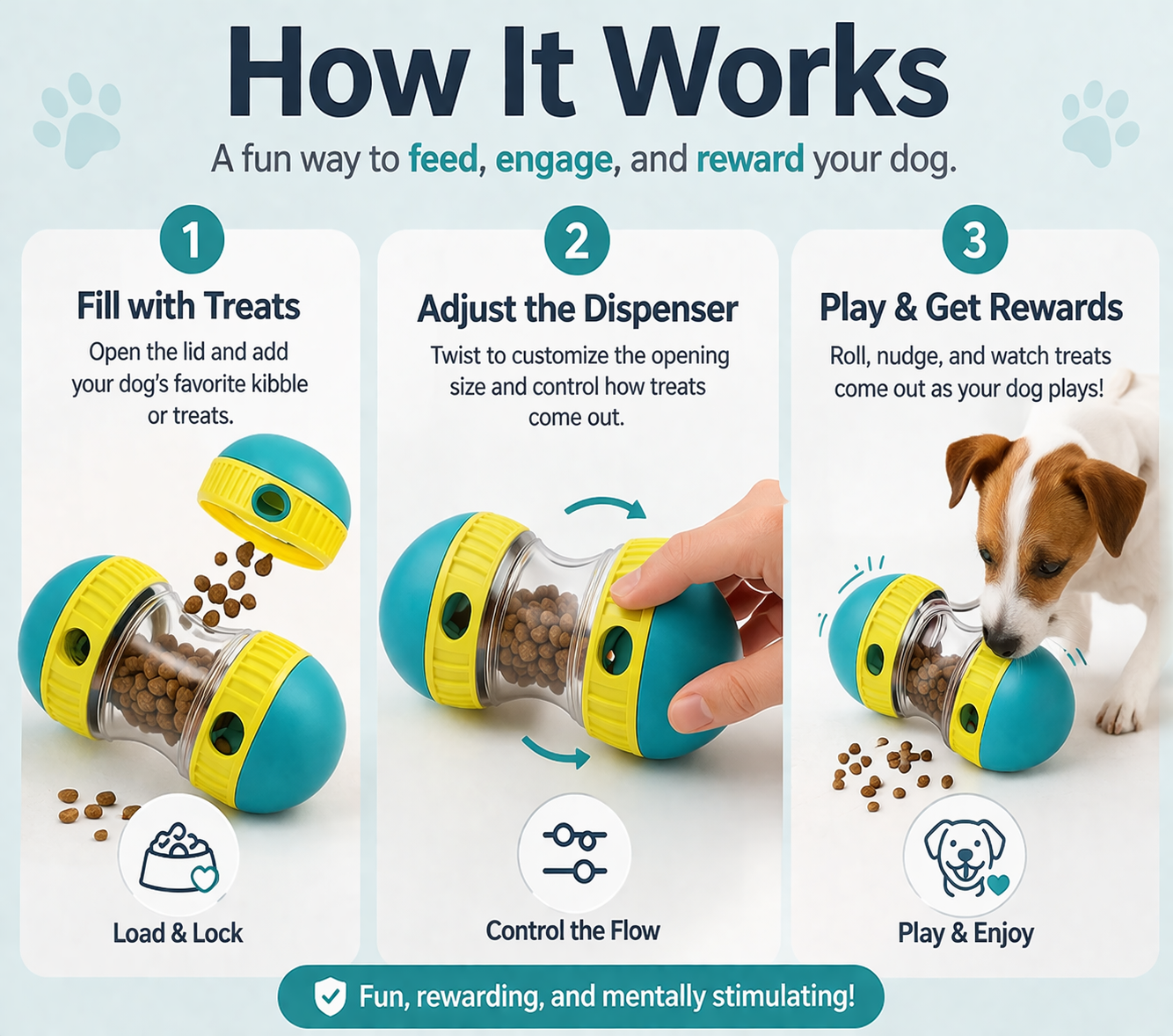 How It Works

A fun way to feed, engage, and reward your dog.

1

Fill with Treats

Open the lid and add your dog's favorite kibble or treats.

Load & Lock

2

Adjust the Dispenser

Twist to customize the opening size and control how treats come out.

Control the Flow

3

Play & Get Rewards

Roll, nudge, and watch treats come out as your dog plays!

Play & Enjoy

Fun, rewarding, and mentally stimulating!